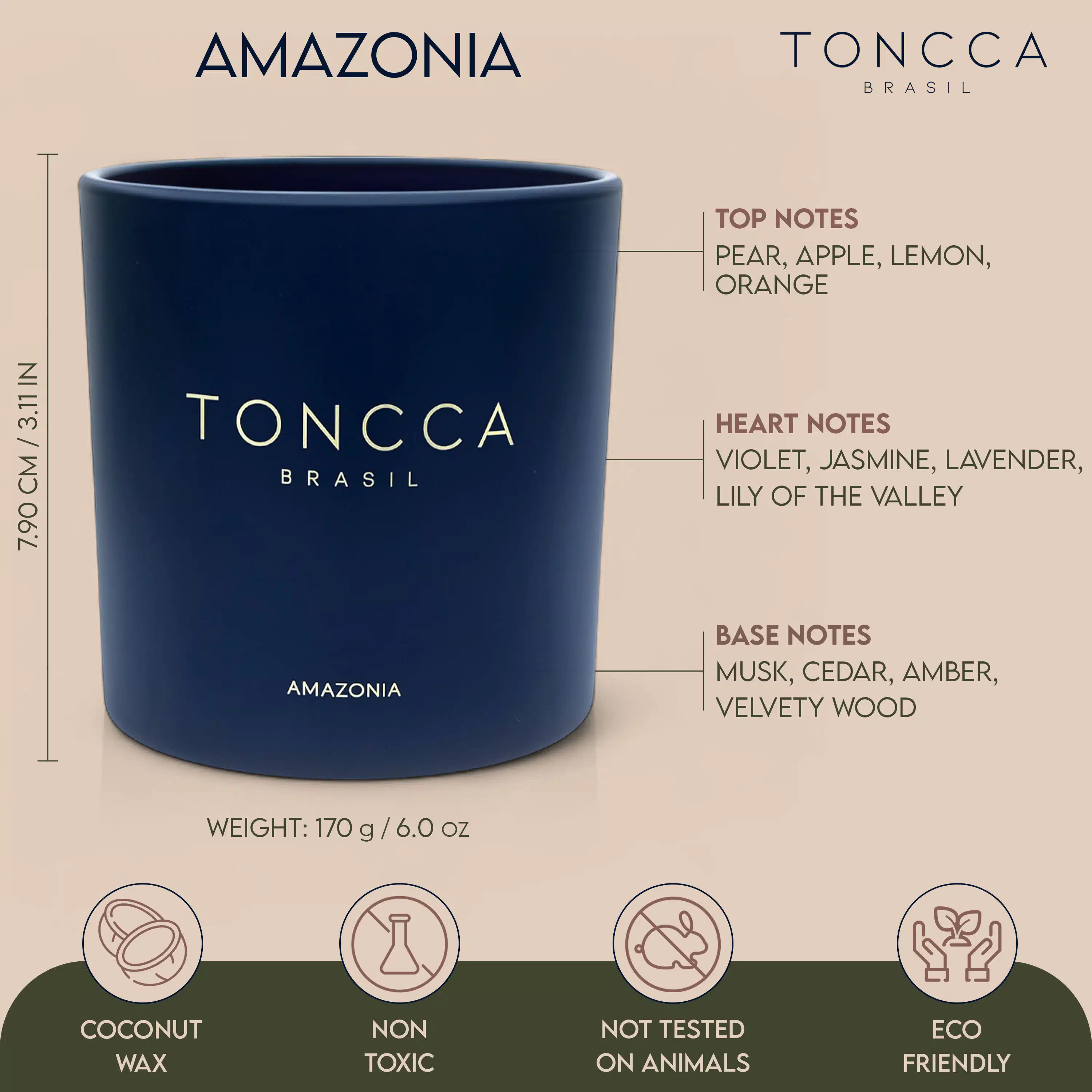 AMAZONIA

TONCCA
BRASIL

7.90 CM / 3.11 IN

TONCCA
BRASIL

AMAZONIA

TOP NOTES
PEAR, APPLE, LEMON, ORANGE

HEART NOTES
VIOLET, JASMINE, LAVENDER, LILY OF THE VALLEY

BASE NOTES
MUSK, CEDAR, AMBER, VELVETY WOOD

WEIGHT: 170 g / 6.0 oz

COCONUT WAX

NON TOXIC

NOT TESTED ON ANIMALS

ECO FRIENDLY